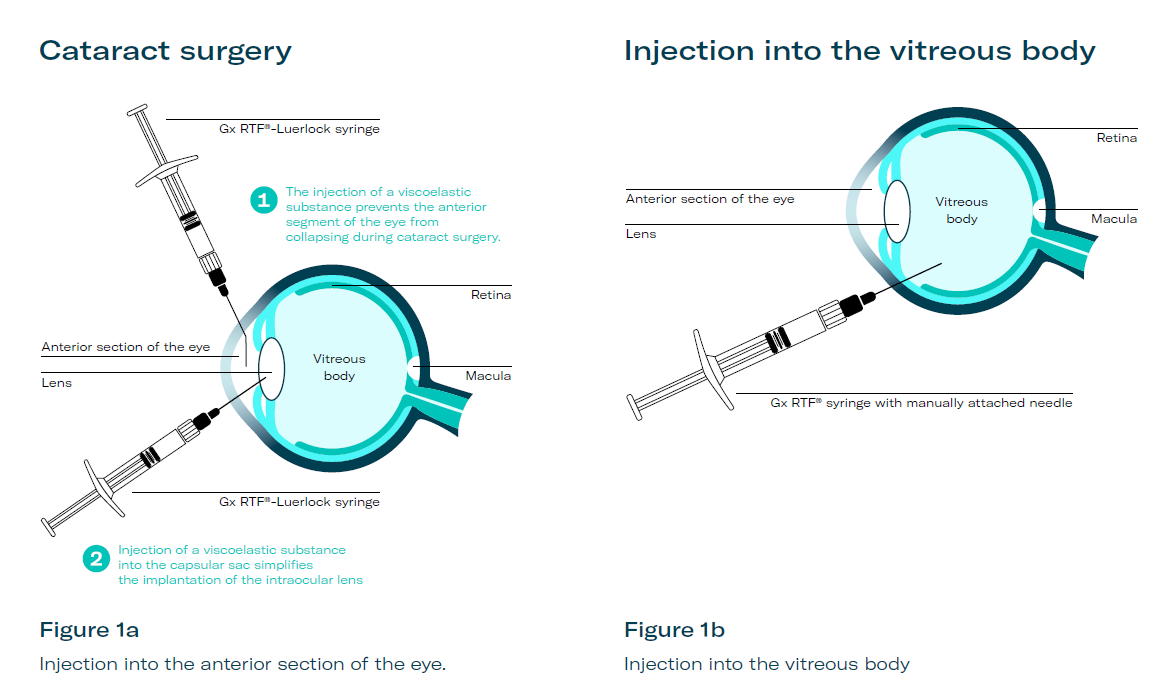 Cataract surgery

Gx RTF®-Luerlock syringe

1 The injection of a viscoelastic substance prevents the anterior segment of the eye from collapsing during cataract surgery.

Retina

Anterior section of the eye

Lens

Vitreous body

Macula

Gx RTF®-Luerlock syringe

2 Injection of a viscoelastic substance into the capsular sac simplifies the implantation of the intraocular lens

Figure 1a

Injection into the anterior section of the eye.

Injection into the vitreous body

Retina

Anterior section of the eye

Lens

Vitreous body

Macula

Gx RTF® syringe with manually attached needle

Figure 1b

Injection into the vitreous body